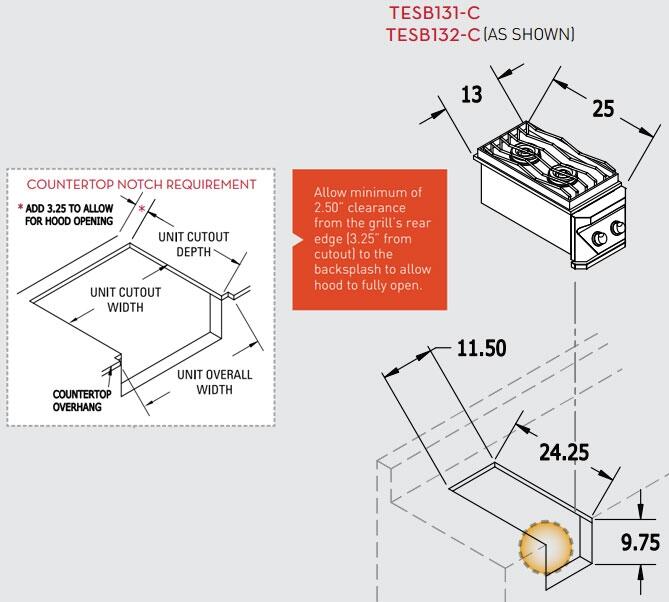 TESB131-C
TESB132-C (AS SHOWN)

13

25

COUNTERTOP NOTCH REQUIREMENT

* ADD 3.25 TO ALLOW FOR HOOD OPENING

*

UNIT CUTOUT DEPTH

UNIT CUTOUT WIDTH

UNIT OVERALL WIDTH

COUNTERTOP OVERHANG

Allow minimum of 2.50" clearance from the grill's rear edge (3.25" from cutout) to the backsplash to allow hood to fully open.

11.50

24.25

9.75